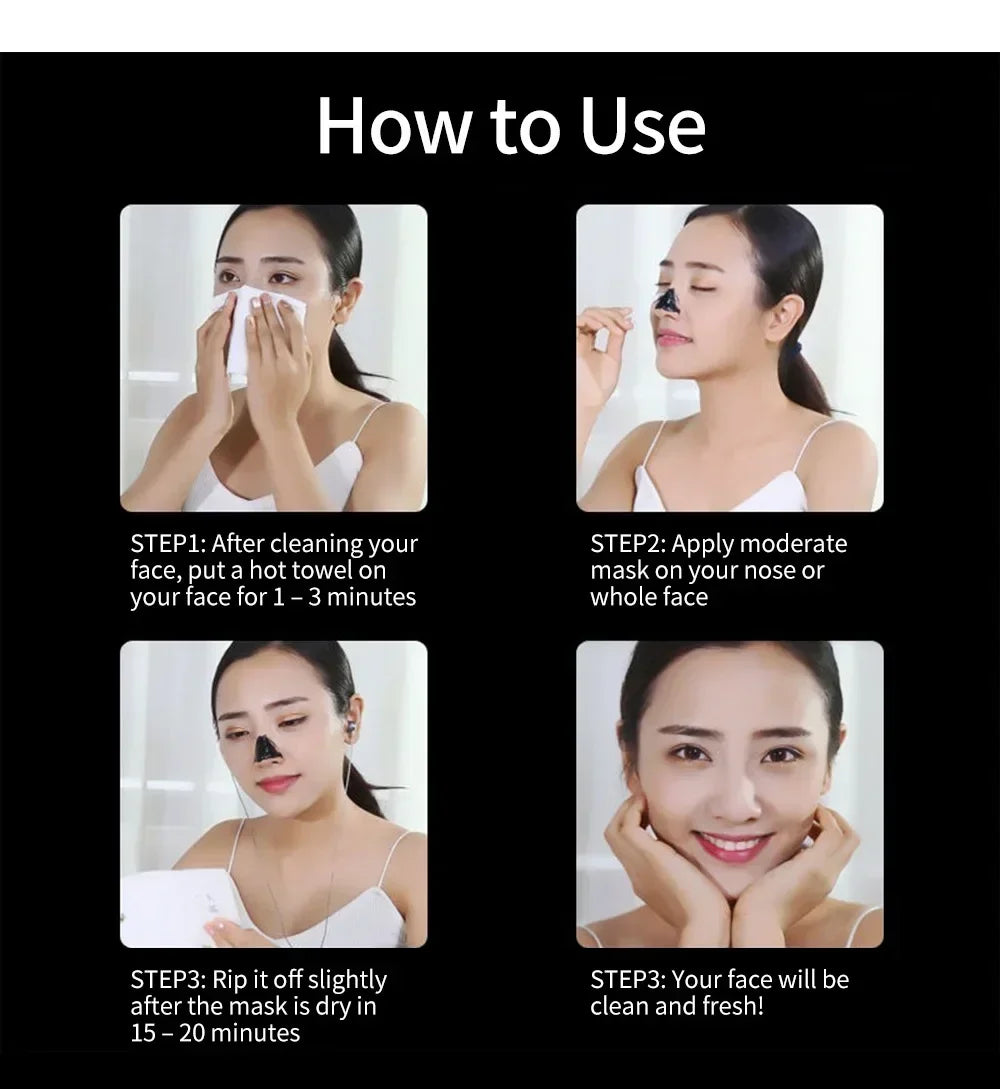 How to Use

STEP1: After cleaning your face, put a hot towel on your face for 1 – 3 minutes

STEP2: Apply moderate mask on your nose or whole face

STEP3: Rip it off slightly after the mask is dry in 15 – 20 minutes

STEP3: Your face will be clean and fresh!