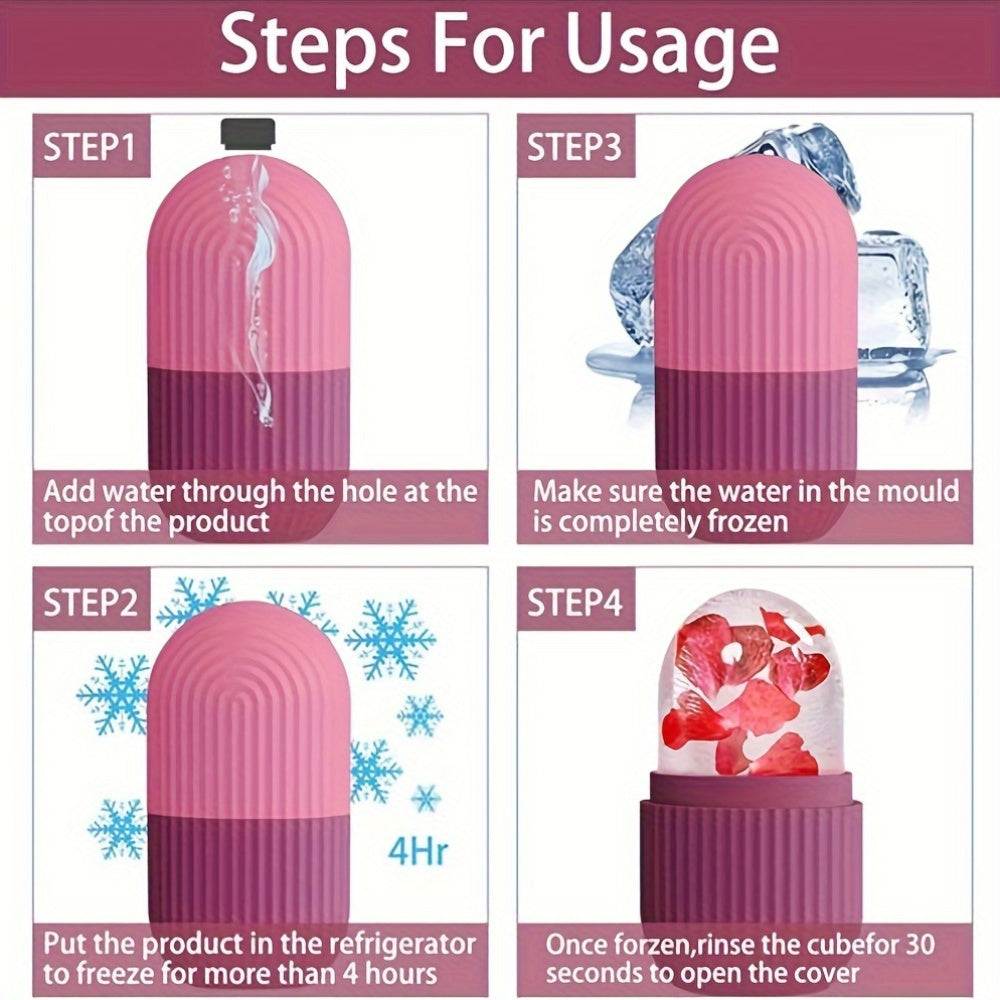 Steps For Usage

STEP1

Add water through the hole at the topof the product

STEP3

Make sure the water in the mould is completely frozen

STEP2

4Hr

Put the product in the refrigerator to freeze for more than 4 hours

STEP4

Once forzen,rinse the cubefor 30 seconds to open the cover